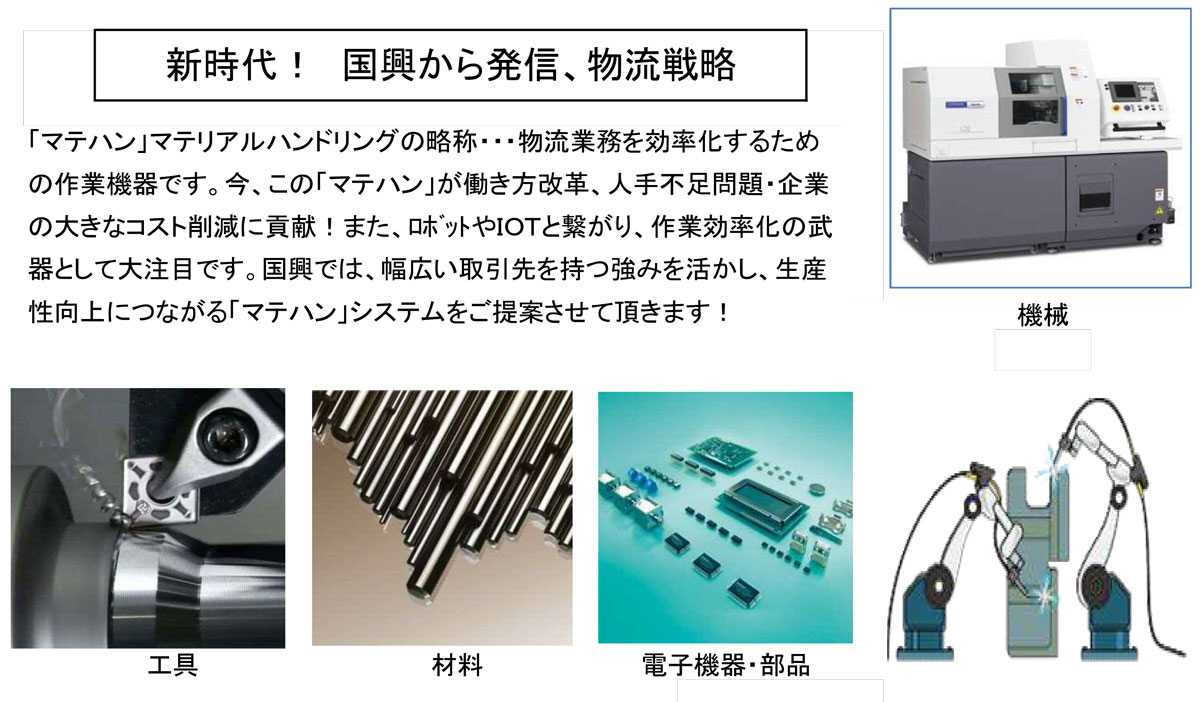 新時代！　国興から発信、物流戦略

「マテハン」マテリアルハンドリングの略称・・・物流業務を効率化するための作業機器です。今、この「マテハン」が働き方改革、人手不足問題・企業の大きなコスト削減に貢献！また、ﾛﾎﾞｯﾄやIOTと繋がり、作業効率化の武器として大注目です。国興では、幅広い取引先を持つ強みを活かし、生産性向上につながる「マテハン」システムをご提案させて頂きます！

機械

工具

材料

電子機器・部品