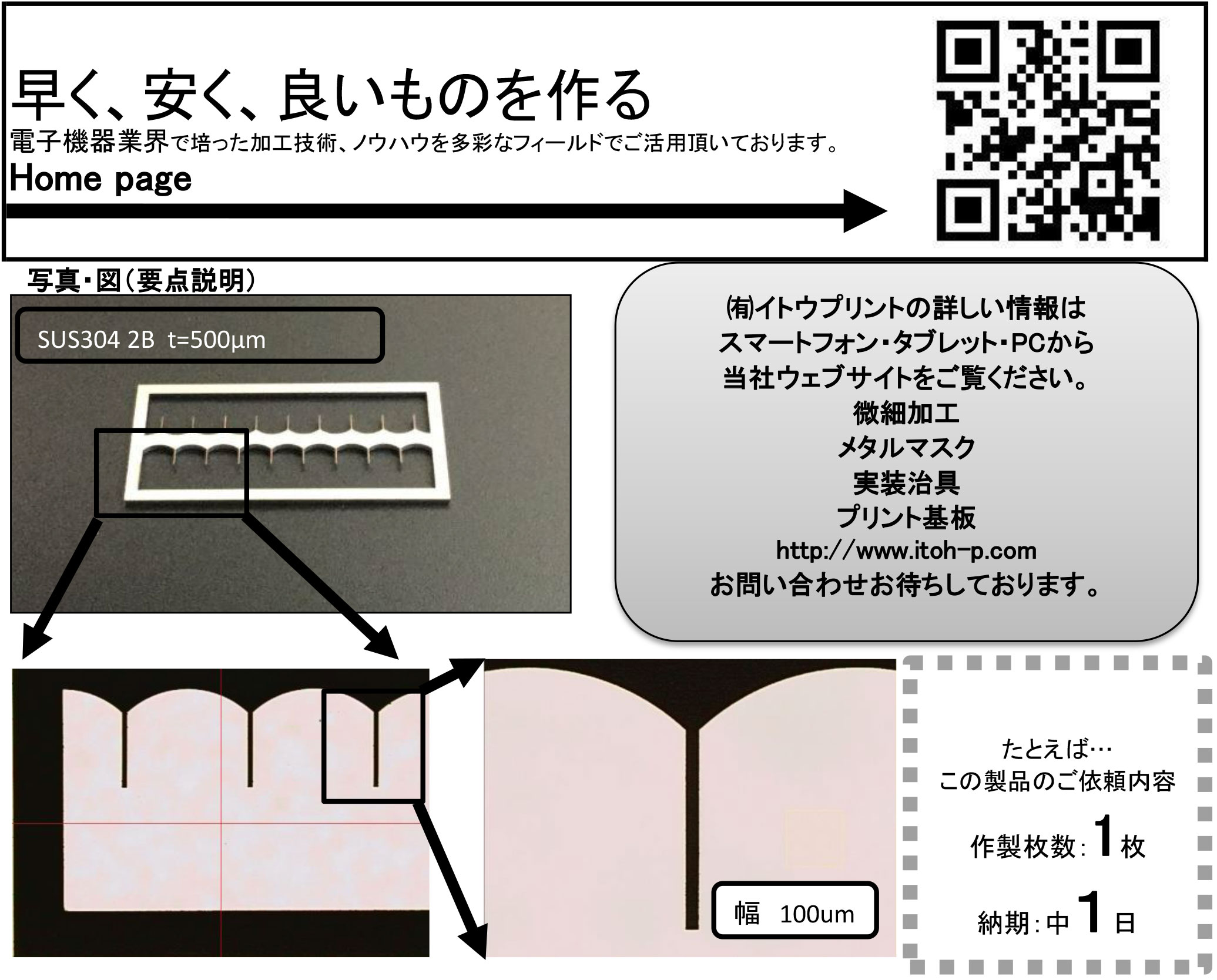 早く、安く、良いものを作る
電子機器業界で培った加工技術、ノウハウを多彩なフィールドでご活用頂いております。
Home page

写真・図（要点説明）

SUS304 2B t=500μm

㈲イトウプリントの詳しい情報は
スマートフォン・タブレット・PCから
当社ウェブサイトをご覧ください。
微細加工
メタルマスク
実装治具
プリント基板
http://www.itoh-p.com
お問い合わせお待ちしております。

幅 100um

たとえば…
この製品のご依頼内容
作製枚数：1枚
納期：中1日