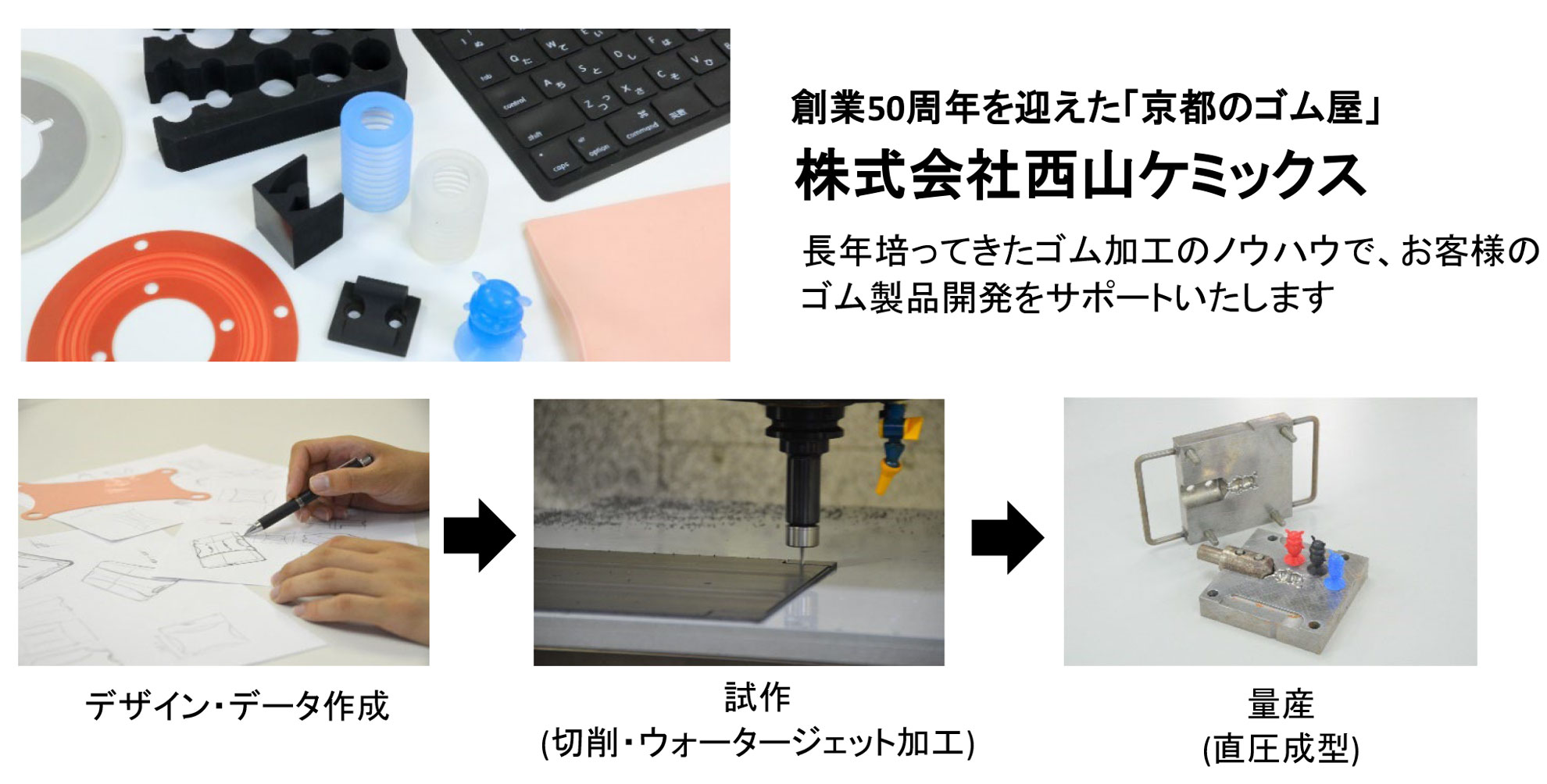 創業50周年を迎えた「京都のゴム屋」
株式会社西山ケミックス
長年培ってきたゴム加工のノウハウで、お客様のゴム製品開発をサポートいたします

デザイン・データ作成

試作
(切削・ウォータージェット加工)

量産
(直圧成型)